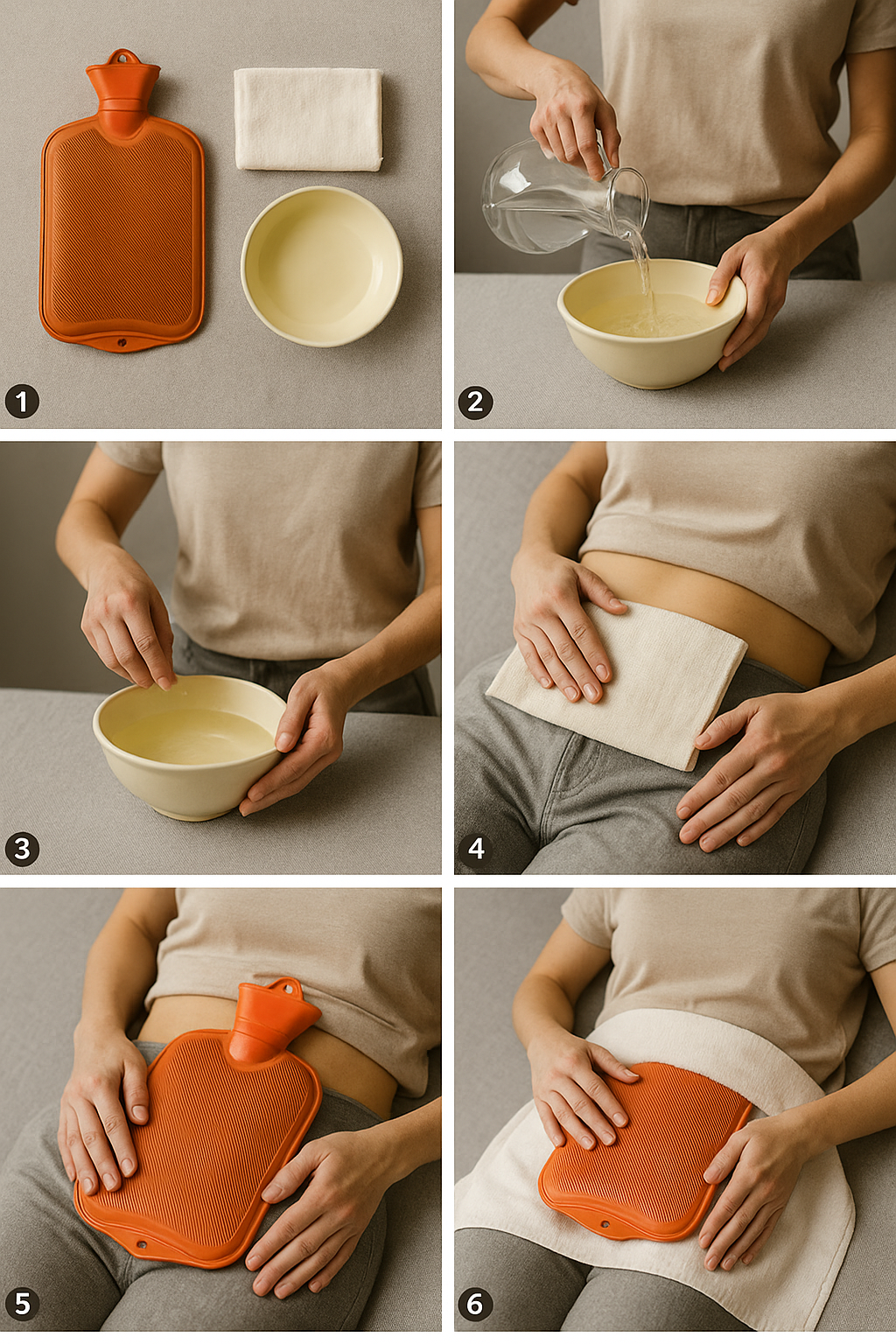 1

2

3

4

5

6